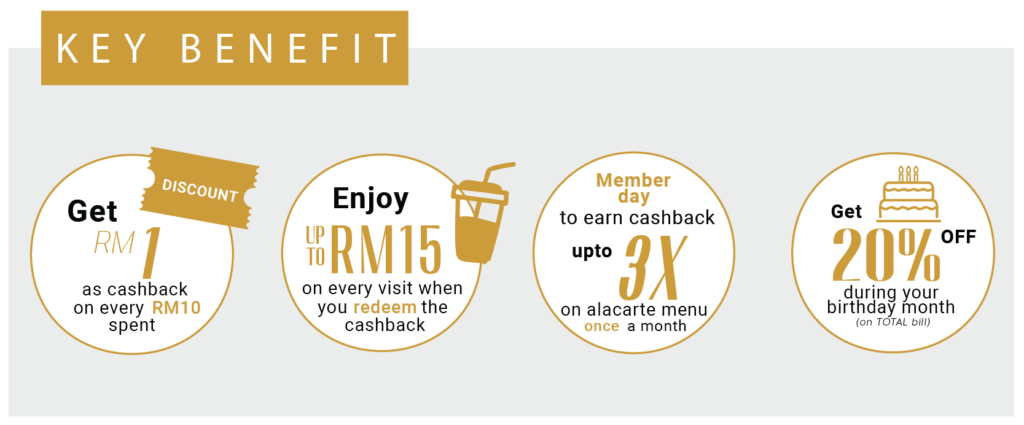 KEY BENEFIT

DISCOUNT

Get RM 1 as cashback on every RM10 spent

Enjoy UP TO RM15 on every visit when you redeem the cashback

Member day to earn cashback upto 3X on alacarte menu once a month

Get 20% OFF during your birthday month (on TOTAL bill)